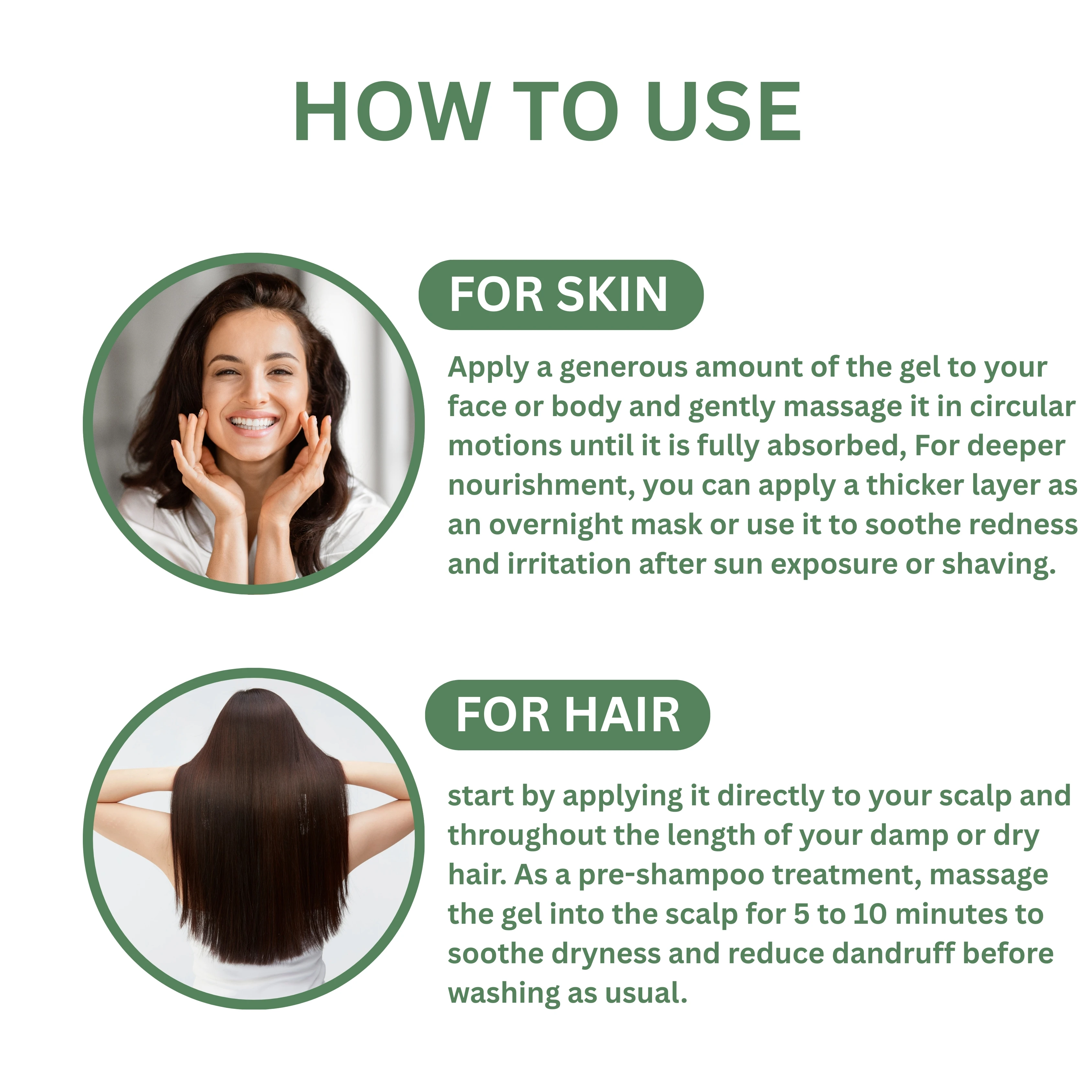 HOW TO USE

FOR SKIN

Apply a generous amount of the gel to your face or body and gently massage it in circular motions until it is fully absorbed, For deeper nourishment, you can apply a thicker layer as an overnight mask or use it to soothe redness and irritation after sun exposure or shaving.

FOR HAIR

start by applying it directly to your scalp and throughout the length of your damp or dry hair. As a pre-shampoo treatment, massage the gel into the scalp for 5 to 10 minutes to soothe dryness and reduce dandruff before washing as usual.